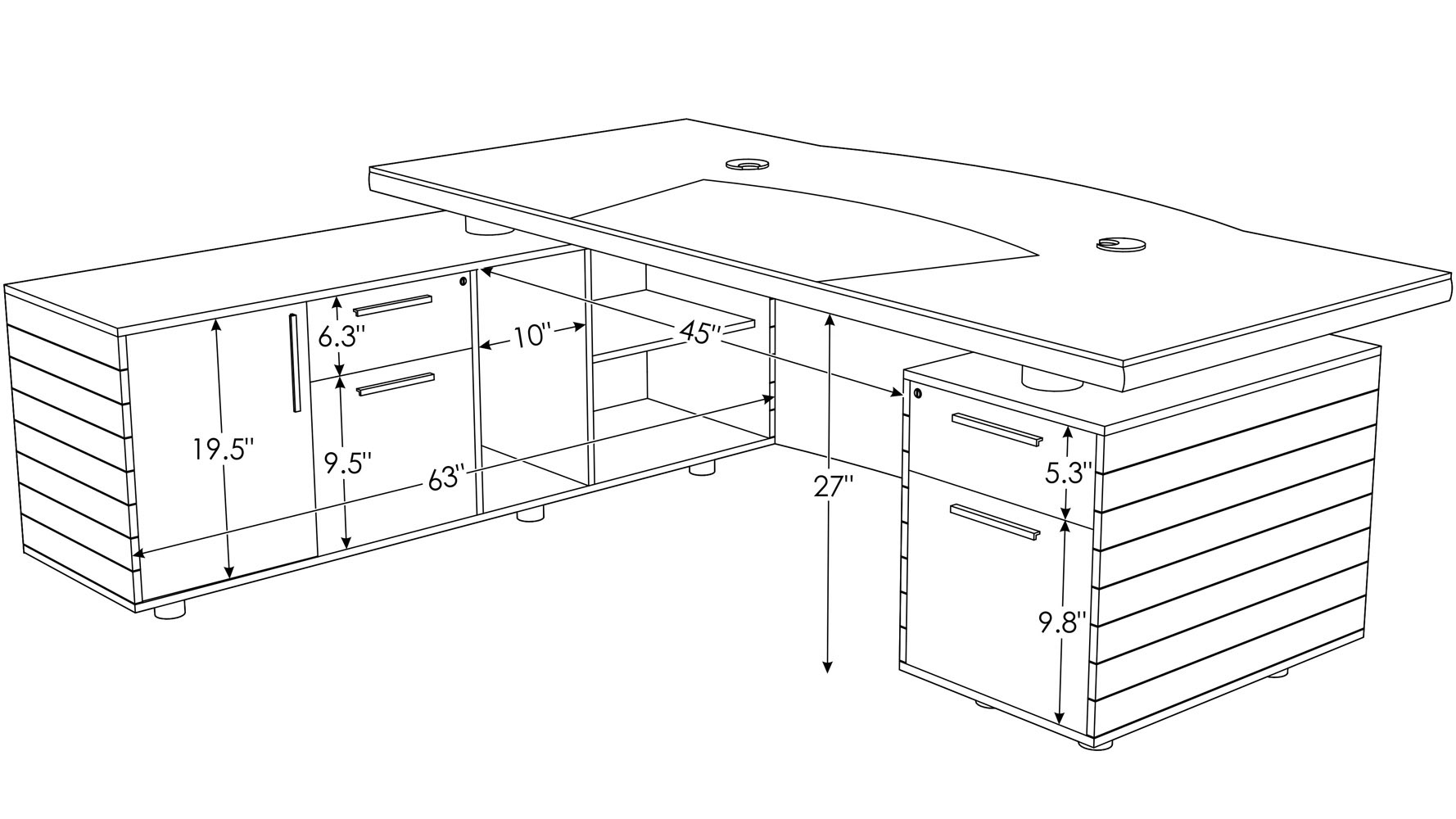 6.3''

10''

45''

19.5''

9.5''

63''

27''

5.3''

9.8''