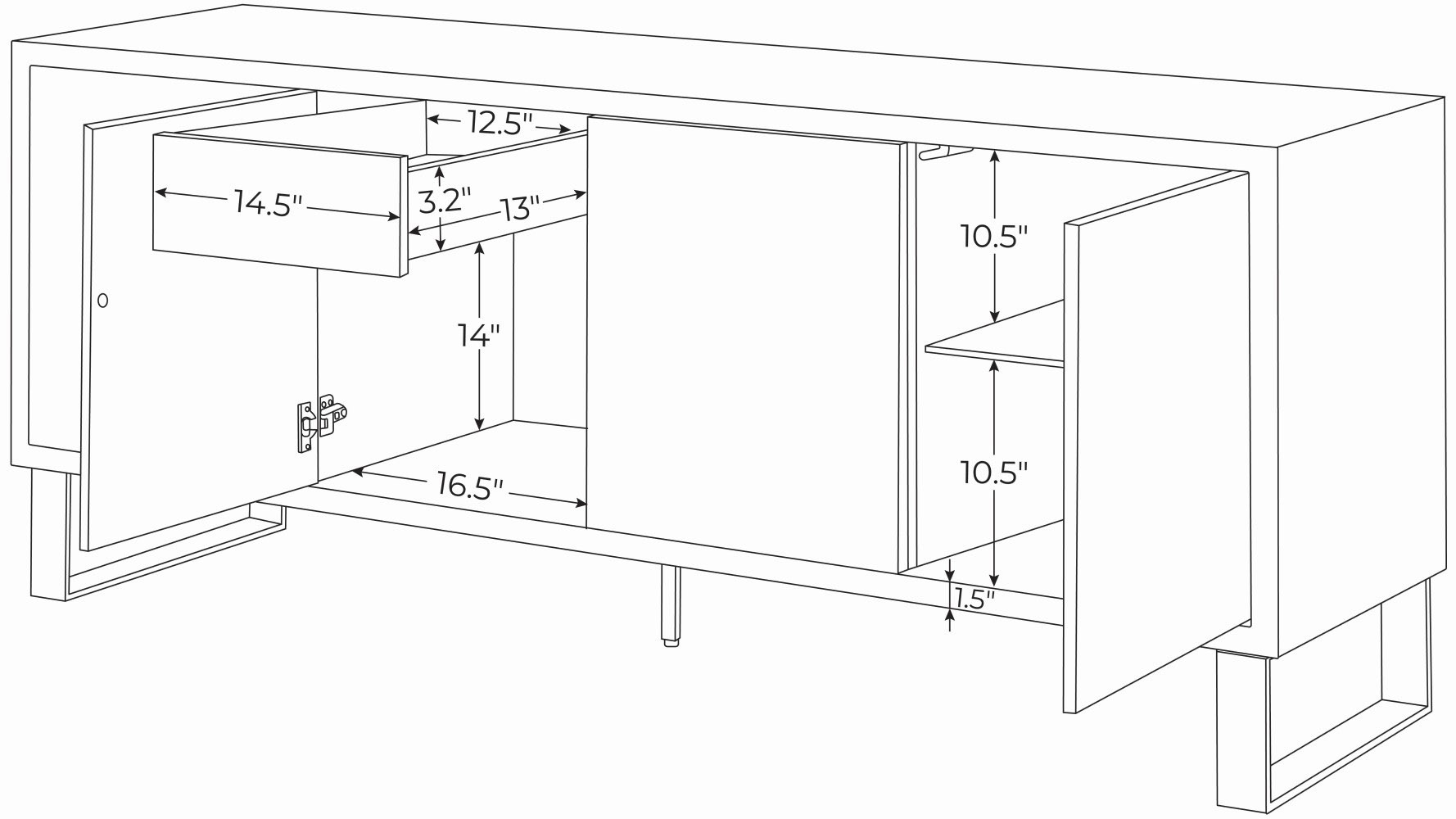 12.5"
14.5"
3.2"
13"
14"
16.5"
10.5"
10.5"
1.5"