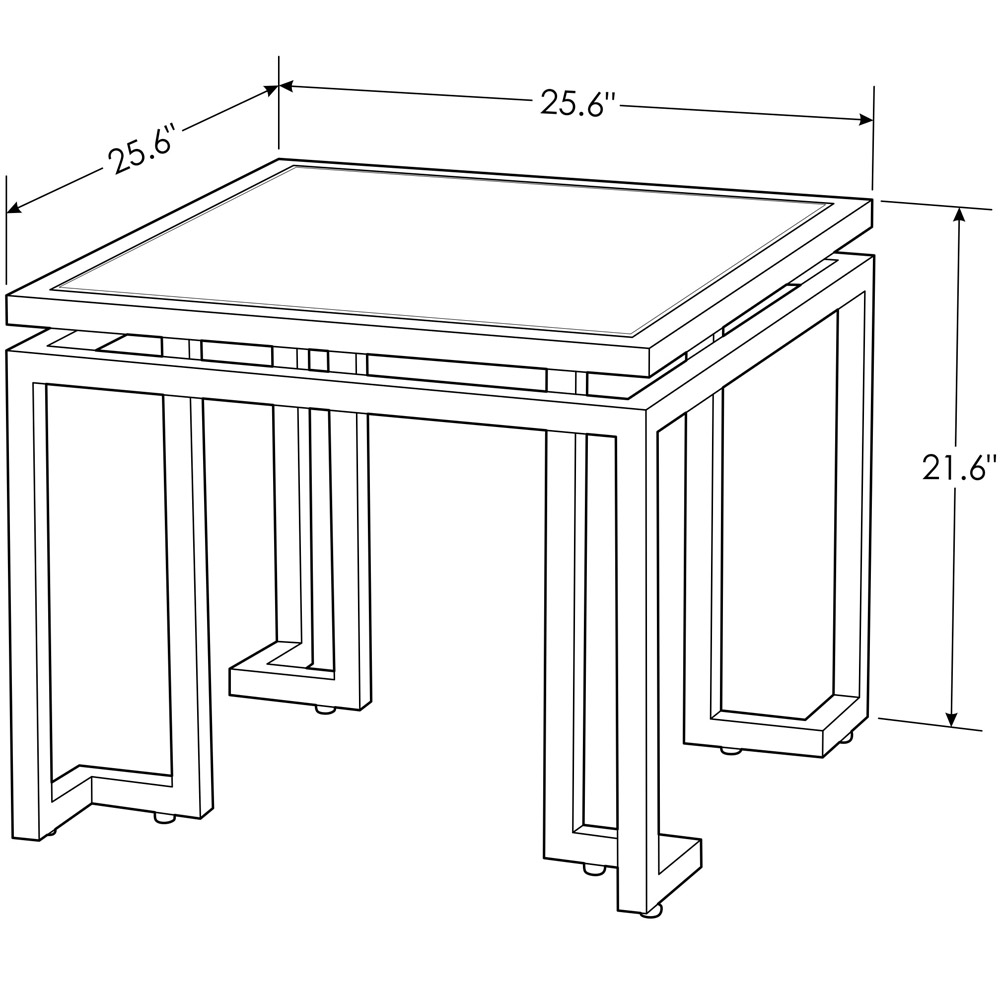 25.6"

25.6"

21.6"